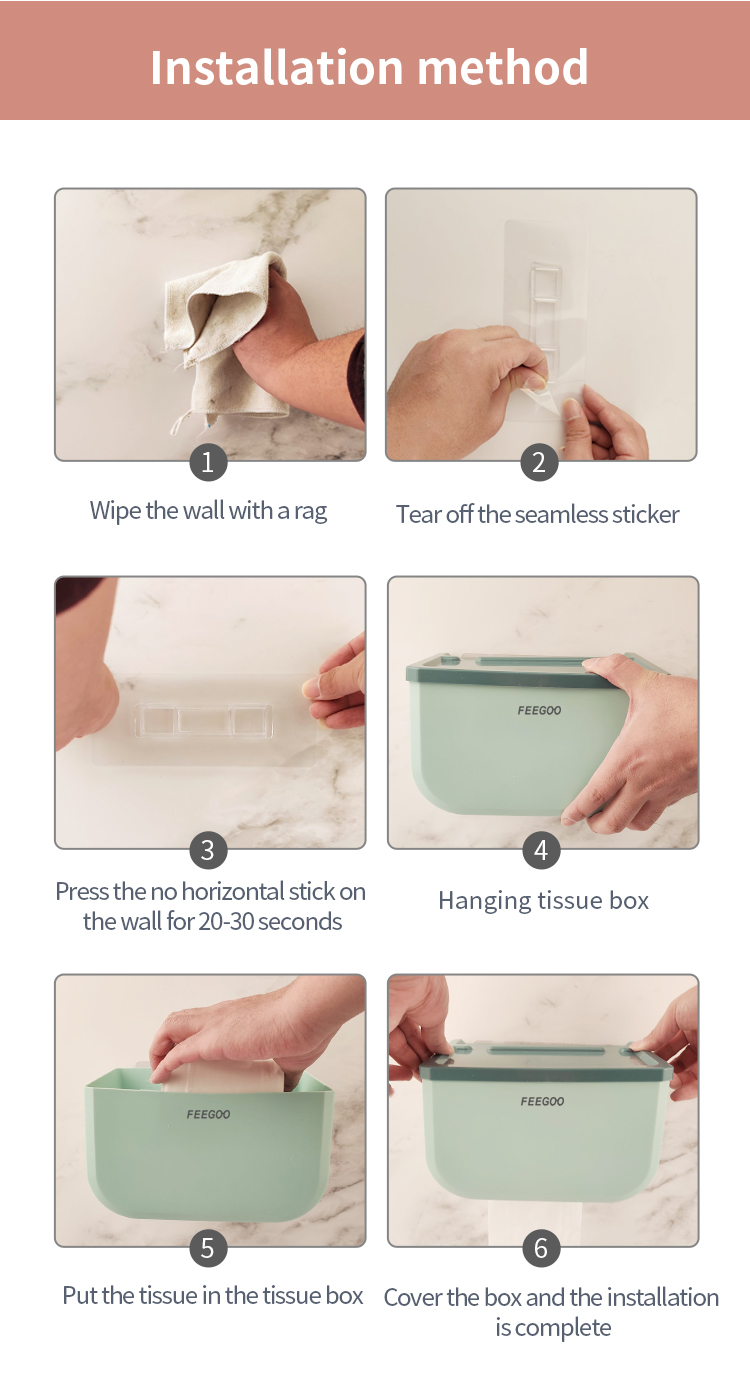 Installation method

1
Wipe the wall with a rag

2
Tear off the seamless sticker

3
Press the no horizontal stick on the wall for 20-30 seconds

FEEGOO
4
Hanging tissue box

FEEGOO
5
Put the tissue in the tissue box

FEEGOO
6
Cover the box and the installation is complete