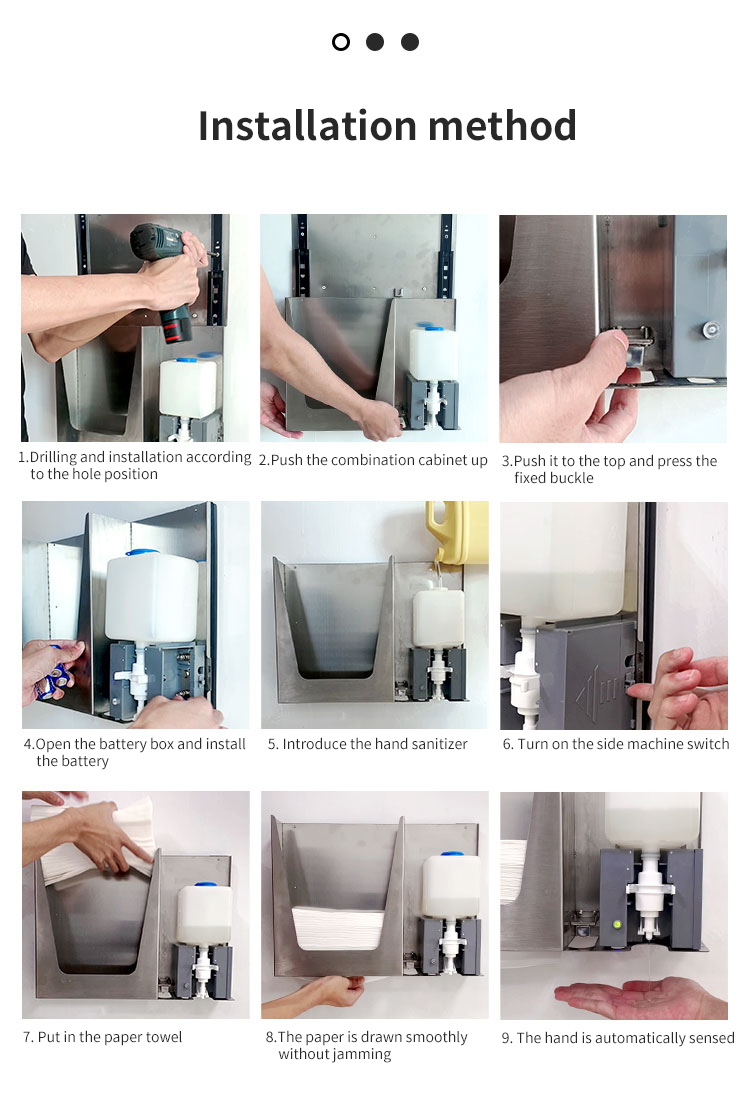 Installation method

1.Drilling and installation according to the hole position

2.Push the combination cabinet up

3.Push it to the top and press the fixed buckle

4.Open the battery box and install the battery

5. Introduce the hand sanitizer

6. Turn on the side machine switch

7. Put in the paper towel

8.The paper is drawn smoothly without jamming

9. The hand is automatically sensed